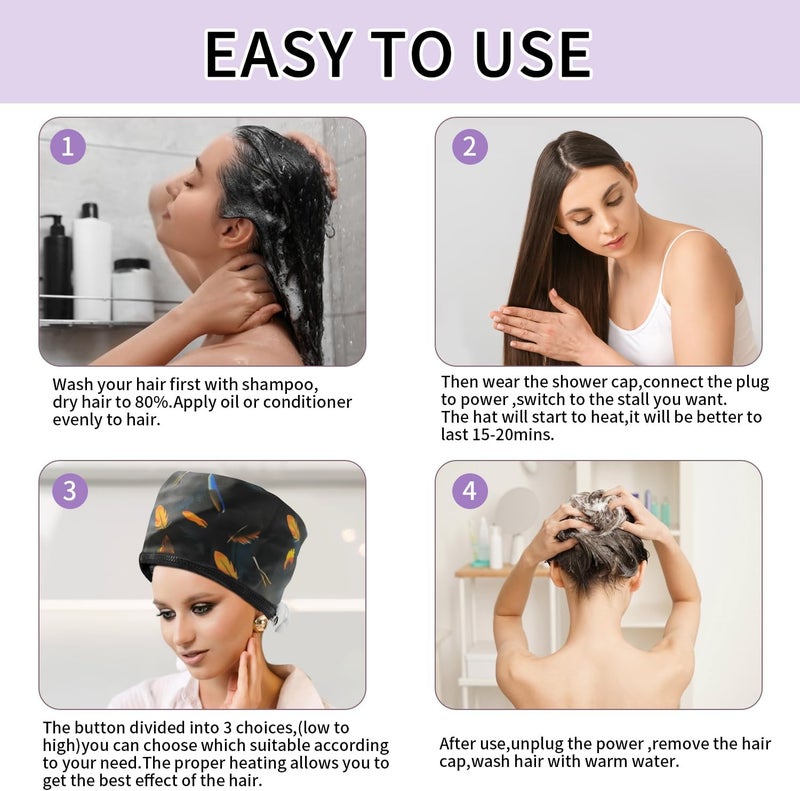 EASY TO USE

1

Wash your hair first with shampoo, dry hair to 80%.Apply oil or conditioner evenly to hair.

2

Then wear the shower cap,connect the plug to power ,switch to the stall you want.
The hat will start to heat,it will be better to last 15-20mins.

3

The button divided into 3 choices,(low to high)you can choose which suitable according to your need.The proper heating allows you to get the best effect of the hair.

4

After use,unplug the power ,remove the hair cap,wash hair with warm water.